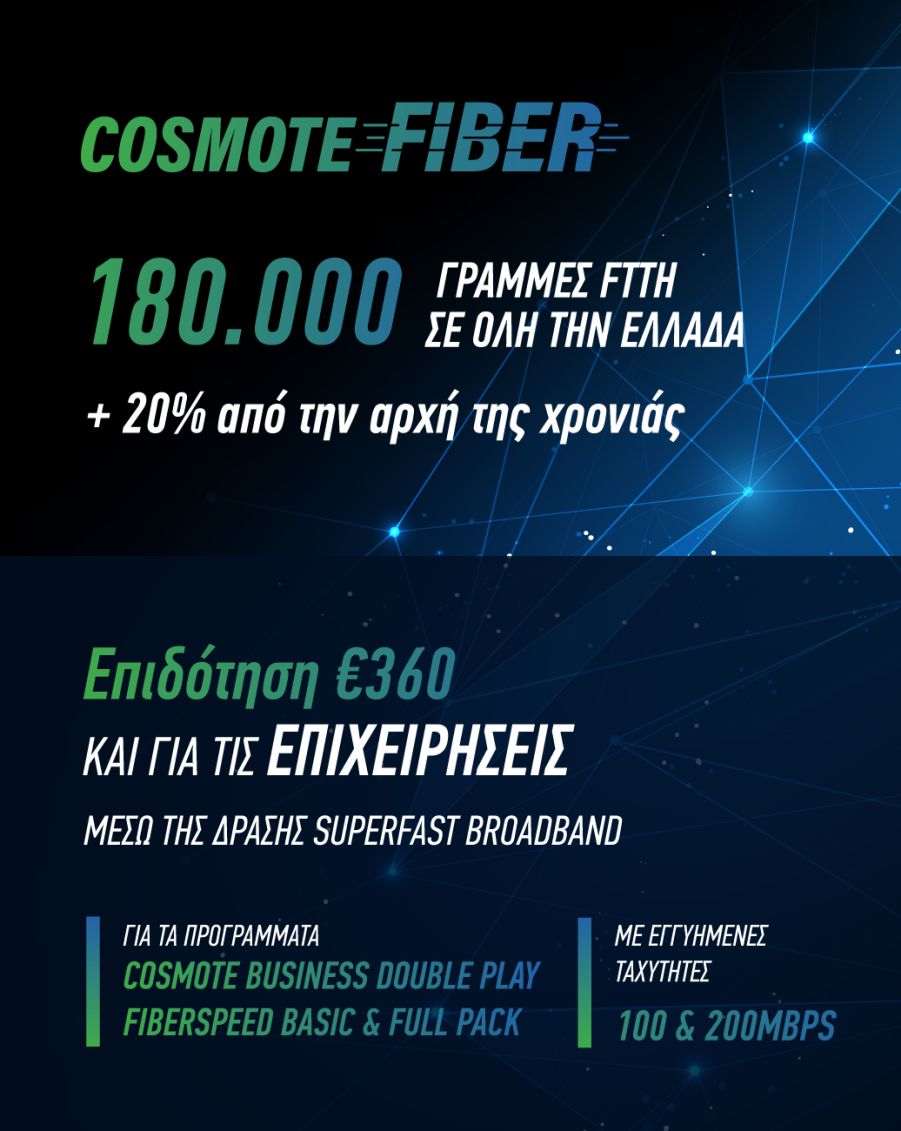 COSMOTE FIBER

180.000 ΓΡΑΜΜΕΣ FTTH ΣΕ ΟΛΗ ΤΗΝ ΕΛΛΑΔΑ

+ 20% από την αρχή της χρονιάς

Επιδότηση €360

ΚΑΙ ΓΙΑ ΤΙΣ ΕΠΙΧΕΙΡΗΣΕΙΣ

ΜΕΣΩ ΤΗΣ ΔΡΑΣΗΣ SUPERFAST BROADBAND

ΓΙΑ ΤΑ ΠΡΟΓΡΑΜΜΑΤΑ
COSMOTE BUSINESS DOUBLE PLAY
FIBERSPEED BASIC & FULL PACK

ΜΕ ΕΓΓΥΗΜΕΝΕΣ ΤΑΧΥΤΗΤΕΣ
100 & 200MBPS