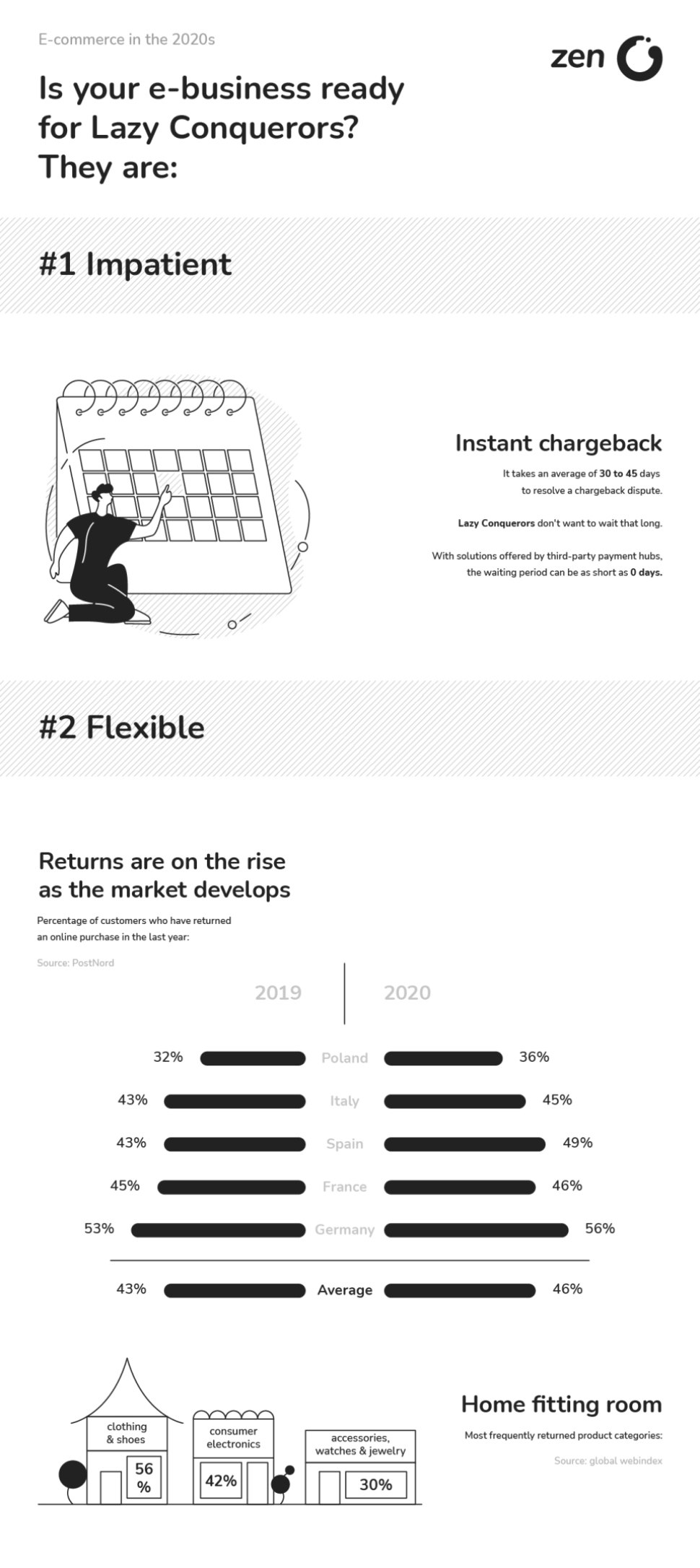 E-commerce in the 2020s

zen

Is your e-business ready for Lazy Conquerors? They are:

#1 Impatient

Instant chargeback

It takes an average of 30 to 45 days to resolve a chargeback dispute.

Lazy Conquerors don't want to wait that long.

With solutions offered by third-party payment hubs, the waiting period can be as short as 0 days.

#2 Flexible

Returns are on the rise as the market develops

Percentage of customers who have returned an online purchase in the last year:

Source: PostNord

| 2019 | | 2020 |
|---|---|---|
| 32% | Poland | 36% |
| 43% | Italy | 45% |
| 43% | Spain | 49% |
| 45% | France | 46% |
| 53% | Germany | 56% |
| 43% | Average | 46% |

clothing & shoes 56 %

consumer electronics 42%

accessories, watches & jewelry 30%

Home fitting room

Most frequently returned product categories:

Source: global webindex