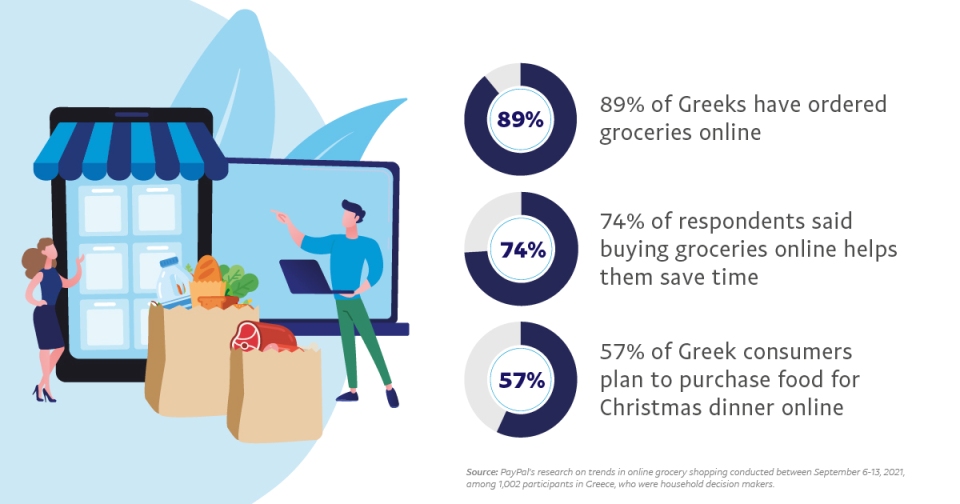 89%

89% of Greeks have ordered groceries online

74%

74% of respondents said buying groceries online helps them save time

57%

57% of Greek consumers plan to purchase food for Christmas dinner online

Source: PayPal's research on trends in online grocery shopping conducted between September 6-13, 2021, among 1,002 participants in Greece, who were household decision makers.