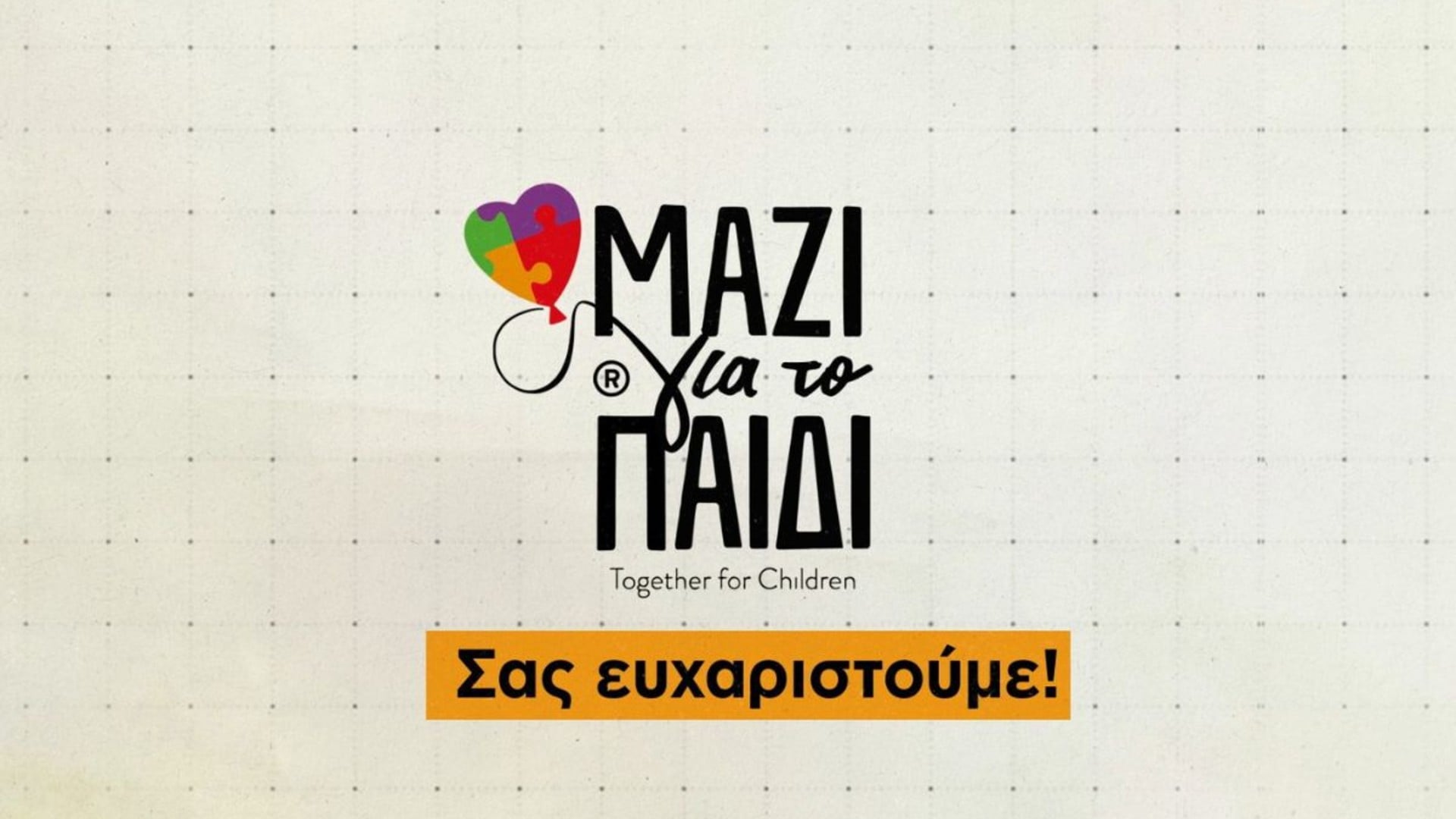 ΜΑΖΙ ® για το ΠΑΙΔΙ
Together for Children

Σας ευχαριστούμε!